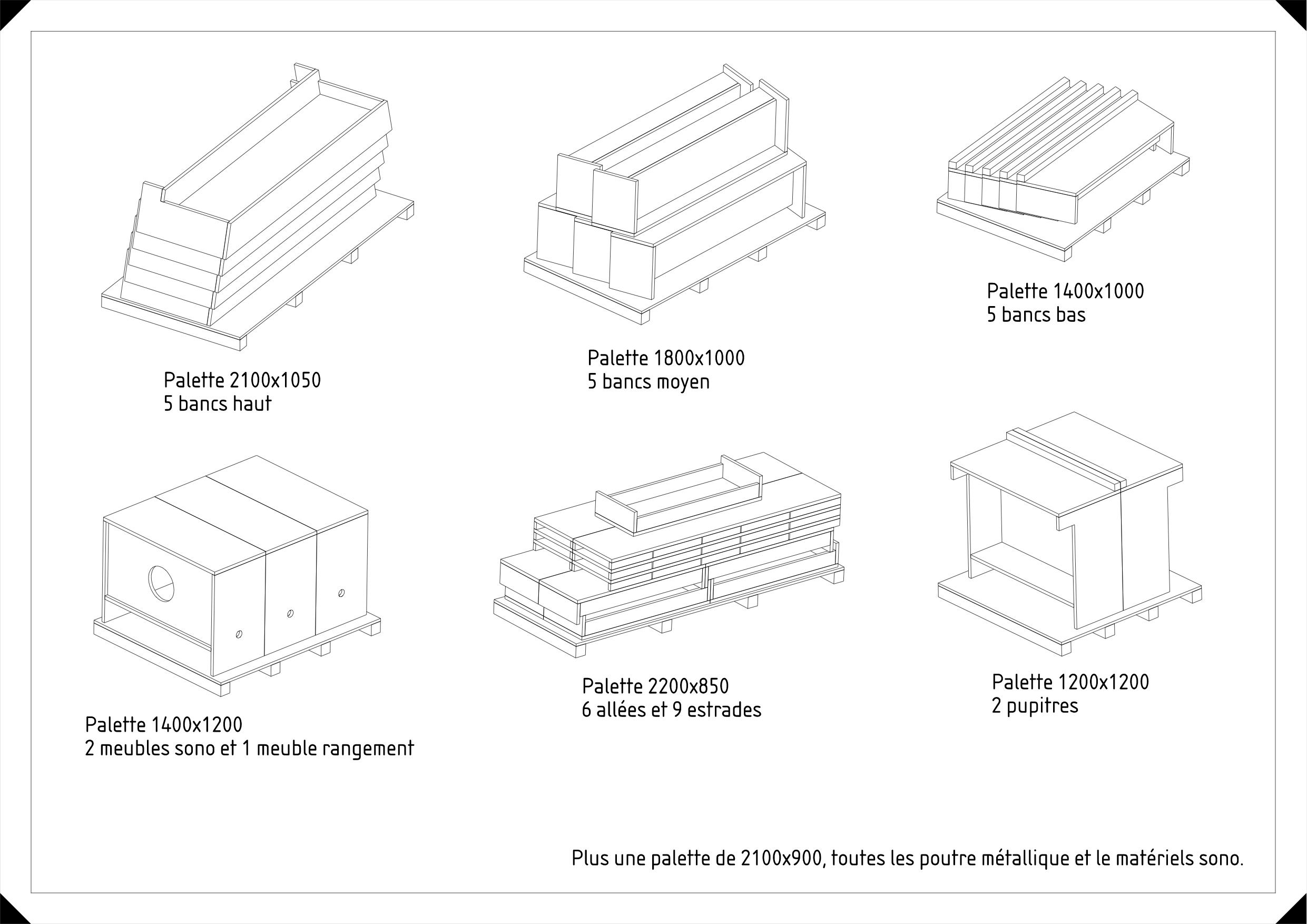 Palette 2100x1050
5 bancs haut

Palette 1800x1000
5 bancs moyen

Palette 1400x1000
5 bancs bas

Palette 1400x1200
2 meubles sono et 1 meuble rangement

Palette 2200x850
6 allées et 9 estrades

Palette 1200x1200
2 pupitres

Plus une palette de 2100x900, toutes les poutre métallique et le matériels sono.